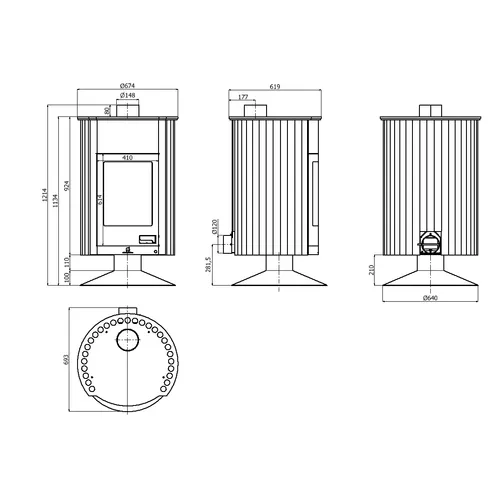 Ø674
Ø148
80
1214
1134
924
410
614
110
100
619
177
Ø120
281,5
210
Ø640
693