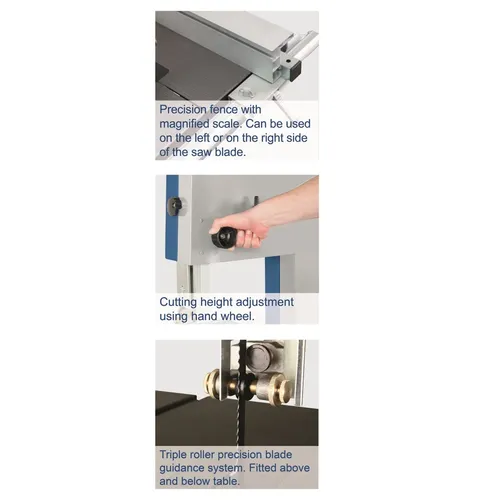 Precision fence with magnified scale. Can be used on the left or on the right side of the saw blade.

Cutting height adjustment using hand wheel.

Triple roller precision blade guidance system. Fitted above and below table.