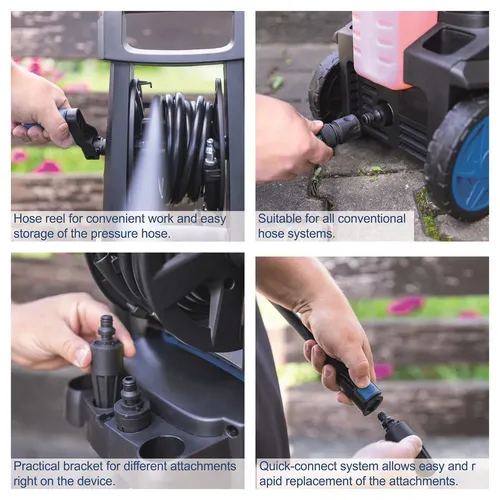 Hose reel for convenient work and easy storage of the pressure hose.

Suitable for all conventional hose systems.

Practical bracket for different attachments right on the device.

Quick-connect system allows easy and r apid replacement of the attachments.