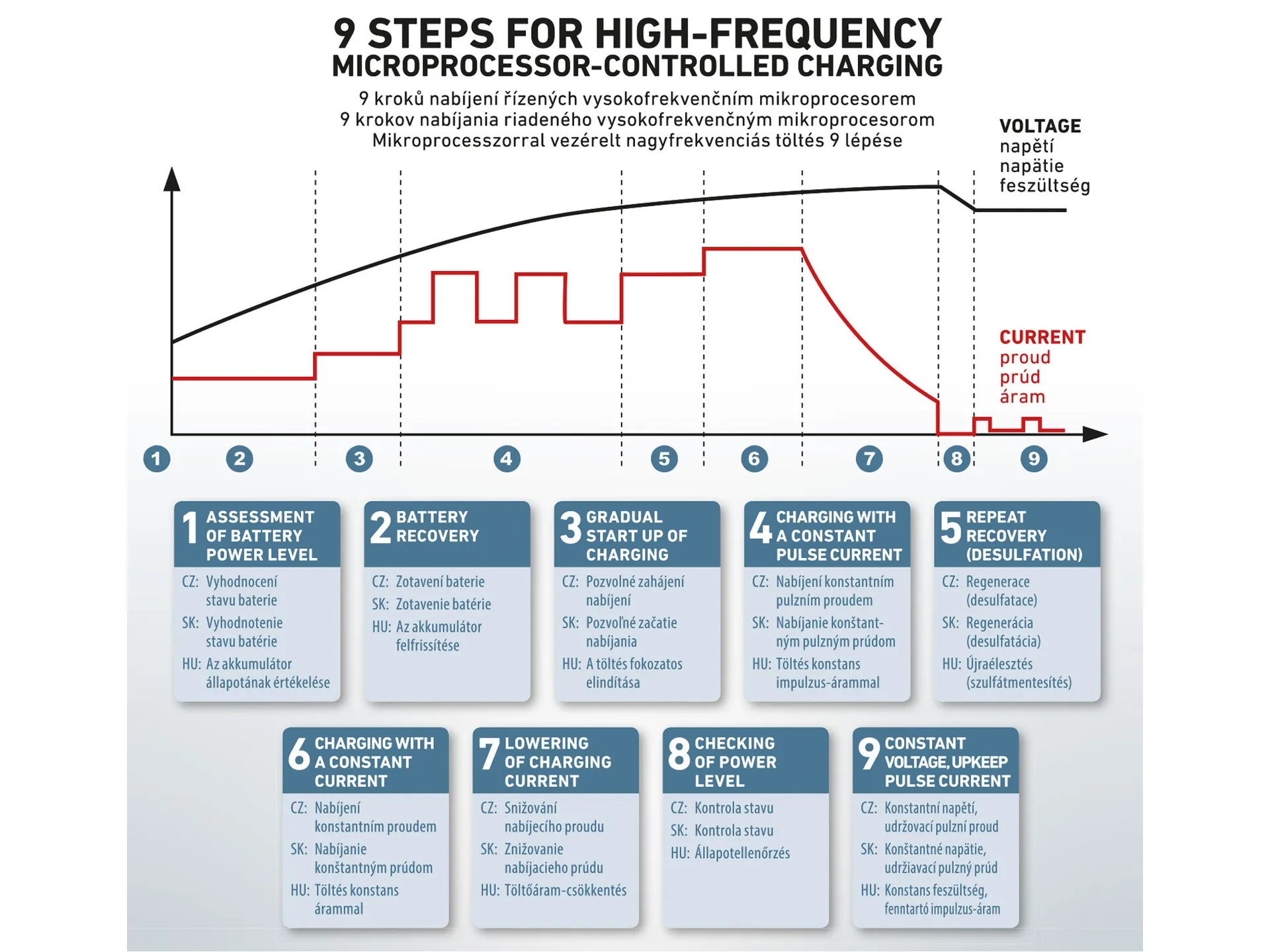 9 STEPS FOR HIGH-FREQUENCY MICROPROCESSOR-CONTROLLED CHARGING

9 kroků nabíjení řízených vysokofrekvenčním mikroprocesorem
9 krokov nabíjania riadeného vysokofrekvenčným mikroprocesorom
Mikroprocesszorral vezérelt nagyfrekvenciás töltés 9 lépése

VOLTAGE
napětí
napätie
feszültség

CURRENT
proud
prúd
áram

1 2 3 4 5 6 7 8 9

1 ASSESSMENT OF BATTERY POWER LEVEL
CZ: Vyhodnocení stavu baterie
SK: Vyhodnotenie stavu batérie
HU: Az akkumulátor állapotának értékelése

2 BATTERY RECOVERY
CZ: Zotavení baterie
SK: Zotavenie batérie
HU: Az akkumulátor felfrissítése

3 GRADUAL START UP OF CHARGING
CZ: Pozvolné zahájení nabíjení
SK: Pozvoľné začatie nabíjania
HU: A töltés fokozatos elindítása

4 CHARGING WITH A CONSTANT PULSE CURRENT
CZ: Nabíjení konstantním pulzním proudem
SK: Nabíjanie konštantným pulzným prúdom
HU: Töltés konstans impulzus-árammal

5 REPEAT RECOVERY (DESULFATION)
CZ: Regenerace (desulfatace)
SK: Regenerácia (desulfatácia)
HU: Újraélesztés (szulfátmentesítés)

6 CHARGING WITH A CONSTANT CURRENT
CZ: Nabíjení konstantním proudem
SK: Nabíjanie konštantným prúdom
HU: Töltés konstans árammal

7 LOWERING OF CHARGING CURRENT
CZ: Snižování nabíjecího proudu
SK: Znižovanie nabíjacieho prúdu
HU: Töltőáram-csökkentés

8 CHECKING OF POWER LEVEL
CZ: Kontrola stavu
SK: Kontrola stavu
HU: Állapotellenőrzés

9 CONSTANT VOLTAGE, UPKEEP PULSE CURRENT
CZ: Konstantní napětí, udržovací pulzní proud
SK: Konštantné napätie, udržiavací pulzný prúd
HU: Konstans feszültség, fenntartó impulzus-áram