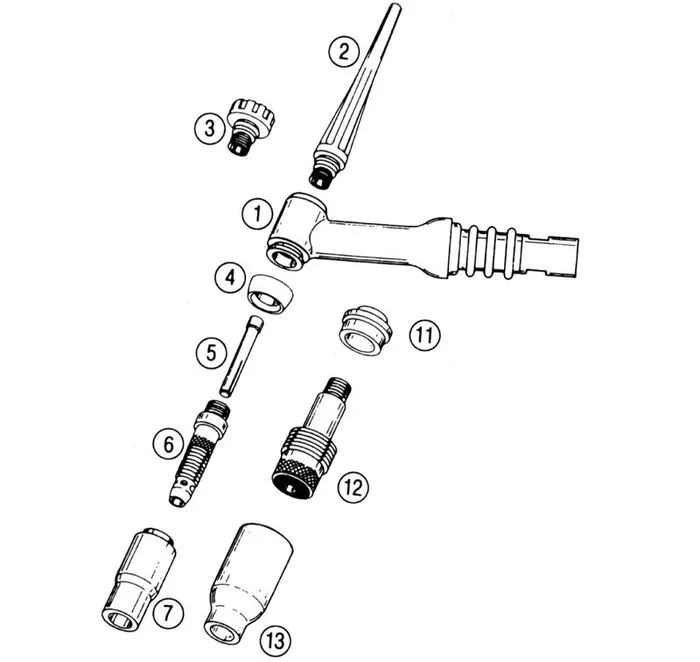 2
3
1
4
11
5
6
12
7
13