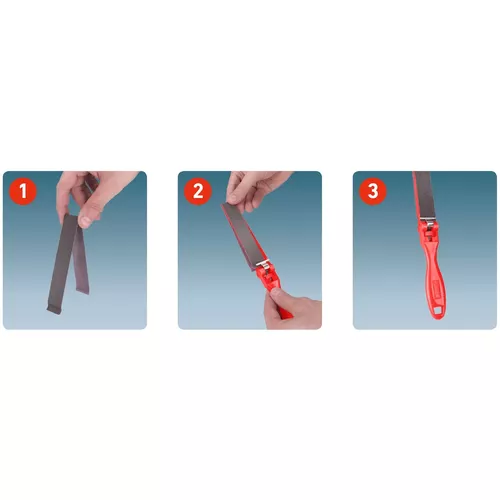 1

2

3