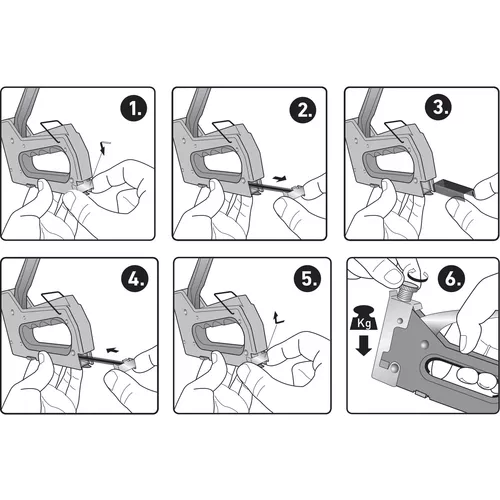 1.

2.

3.

4.

5.

6.

Kg