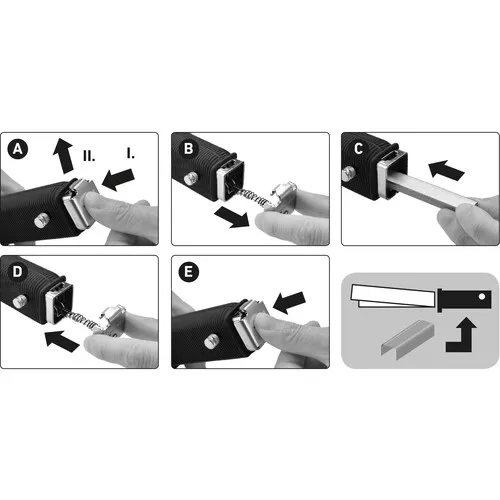 A
II.
I.
B
C
D
E