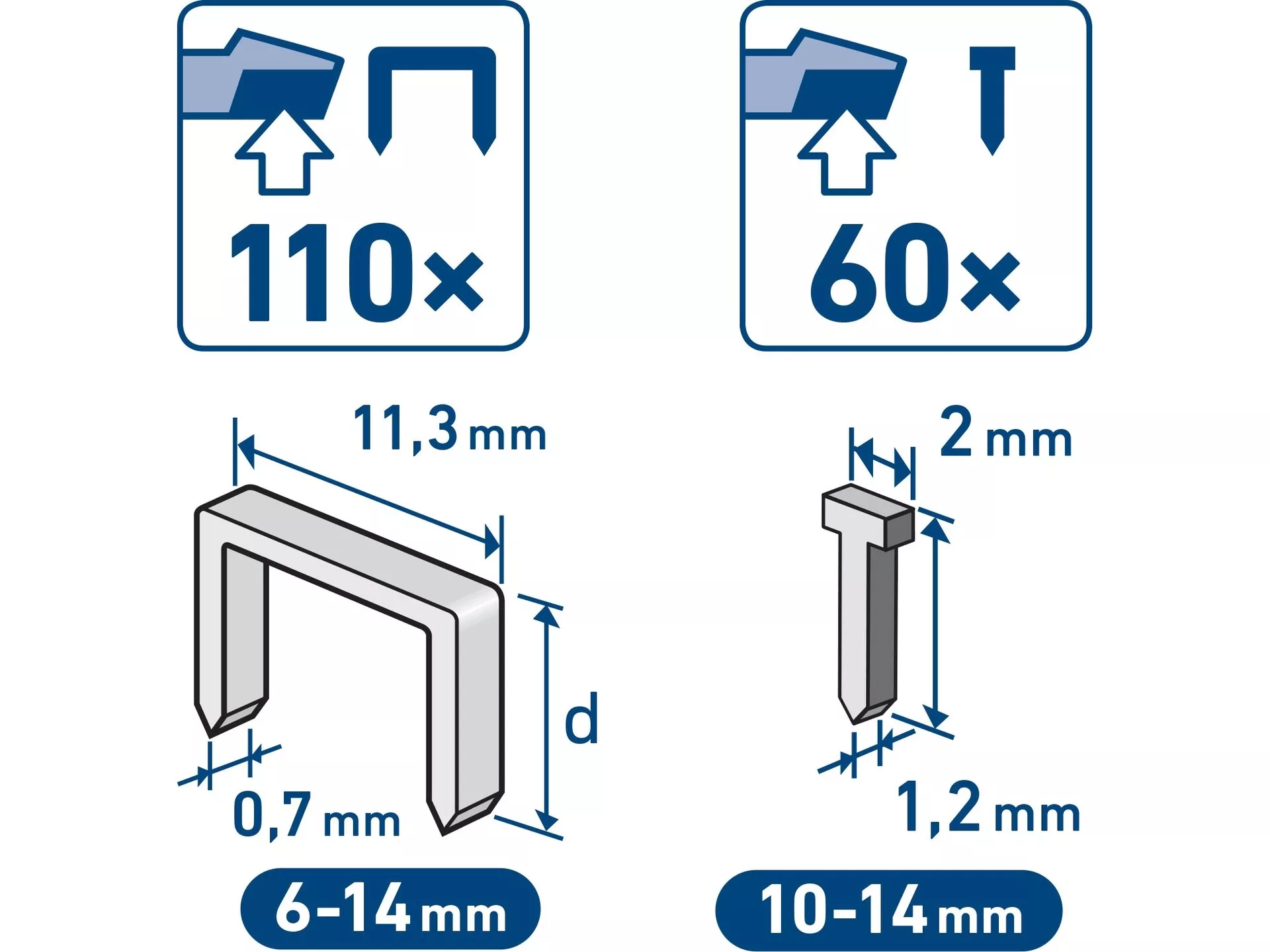 110×

60×

11,3 mm

d

0,7 mm

6-14 mm

2 mm

1,2 mm

10-14 mm