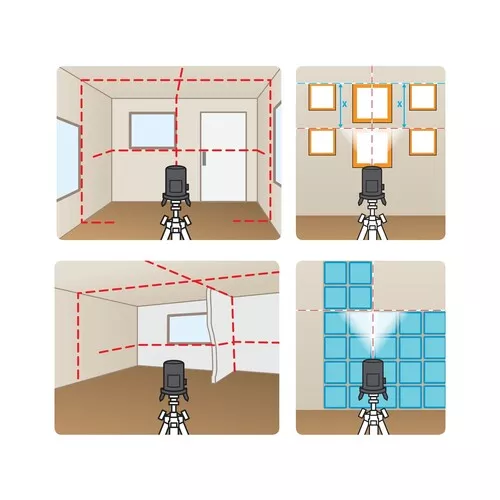 x

x