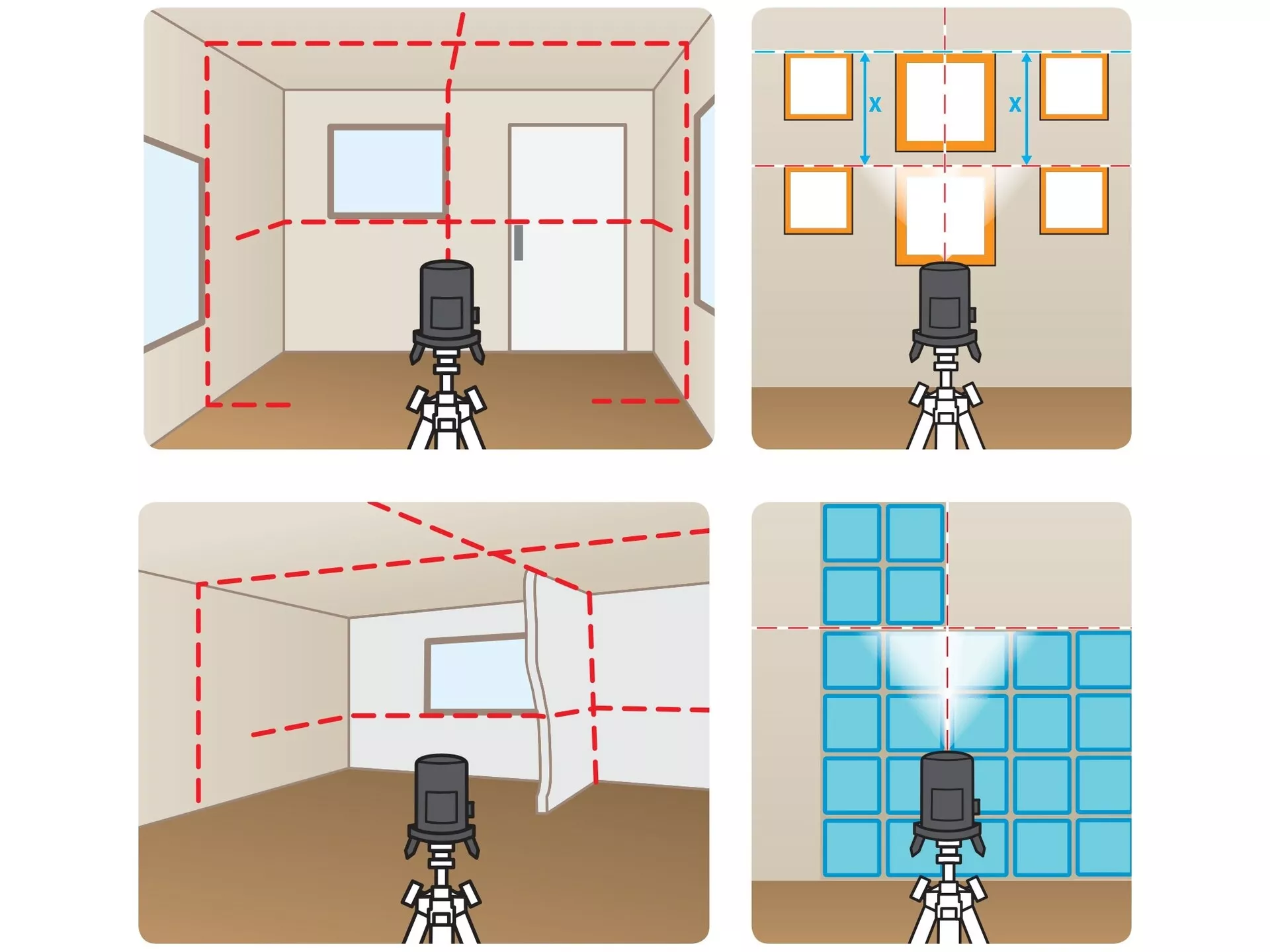 x
x