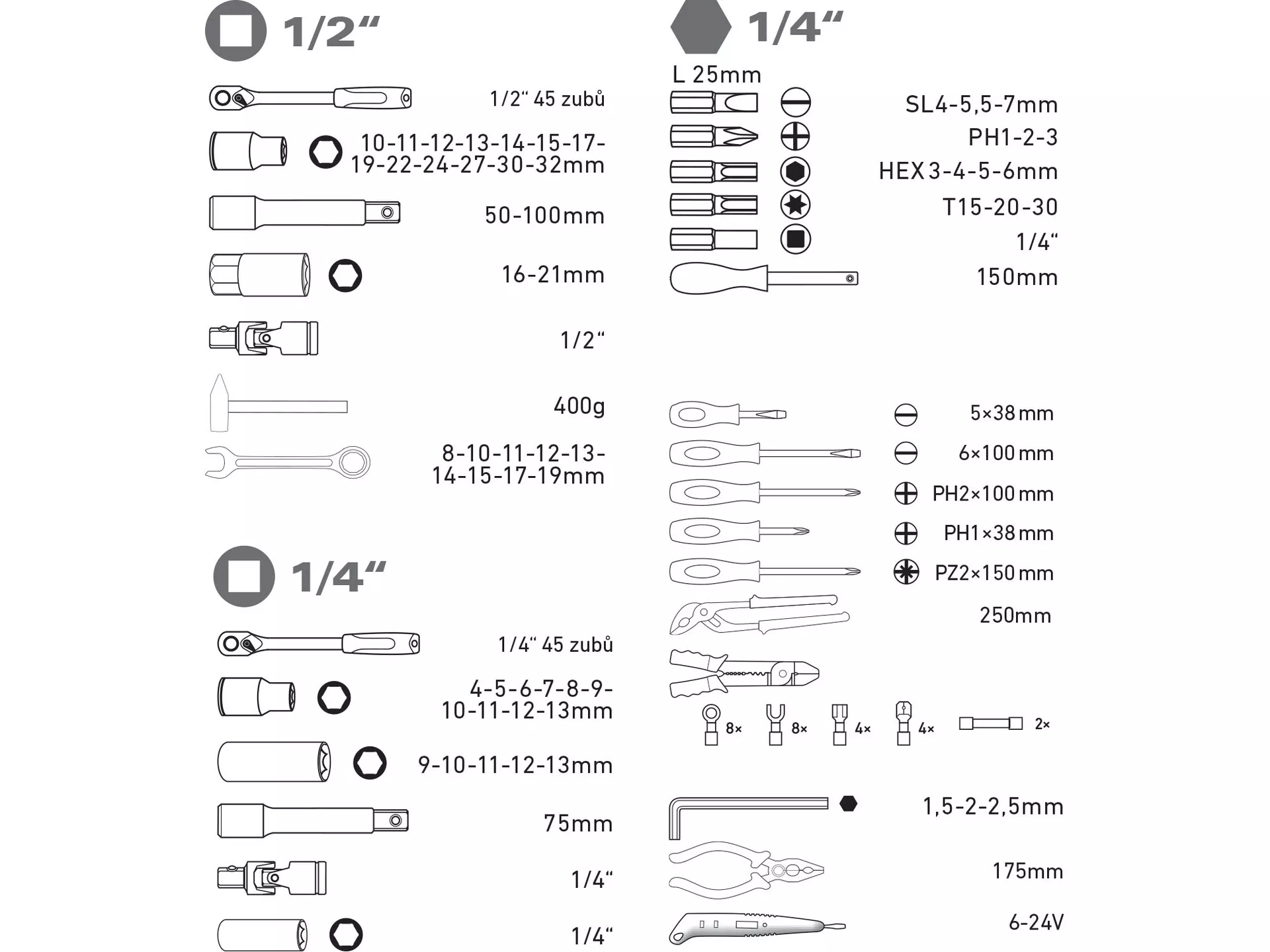 1/2“

1/2“ 45 zubů

10-11-12-13-14-15-17-19-22-24-27-30-32mm

50-100mm

16-21mm

1/2“

400g

8-10-11-12-13-14-15-17-19mm

1/4“

1/4“ 45 zubů

4-5-6-7-8-9-10-11-12-13mm

9-10-11-12-13mm

75mm

1/4“

1/4“

1/4“

L 25mm

SL4-5,5-7mm

PH1-2-3

HEX 3-4-5-6mm

T15-20-30

1/4“

150mm

5×38 mm

6×100 mm

PH2×100 mm

PH1×38 mm

PZ2×150 mm

250mm

8×

8×

4×

4×

2×

1,5-2-2,5mm

175mm

6-24V