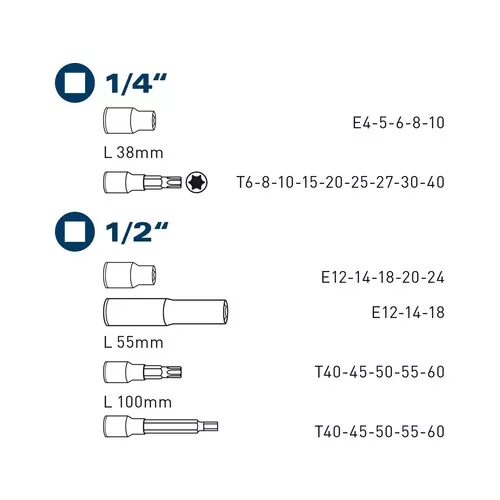 1/4“

E4-5-6-8-10

L 38mm

T6-8-10-15-20-25-27-30-40

1/2“

E12-14-18-20-24

E12-14-18

L 55mm

T40-45-50-55-60

L 100mm

T40-45-50-55-60