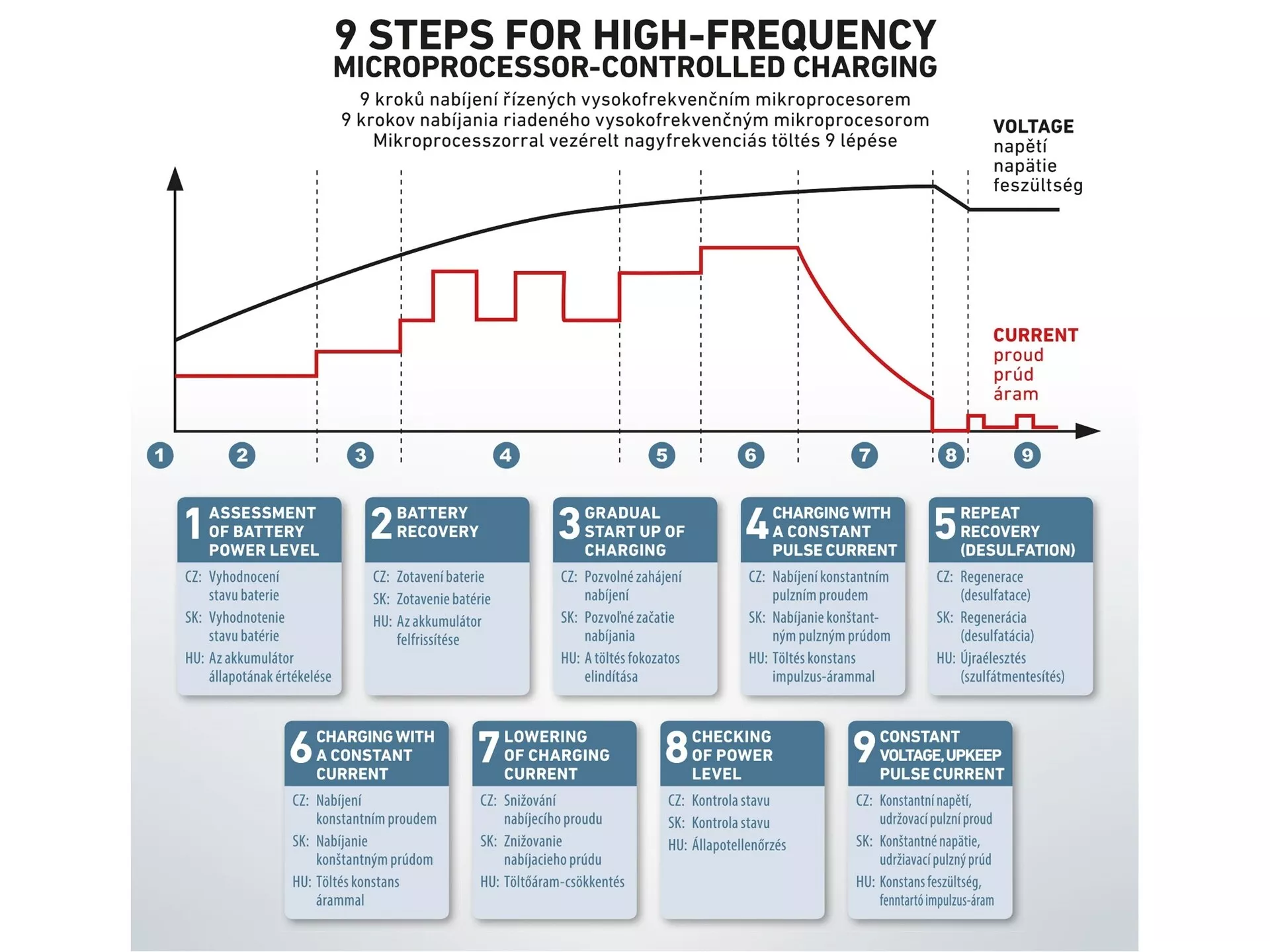 9 STEPS FOR HIGH-FREQUENCY
MICROPROCESSOR-CONTROLLED CHARGING

9 kroků nabíjení řízených vysokofrekvenčním mikroprocesorem
9 krokov nabíjania riadeného vysokofrekvenčným mikroprocesorom
Mikroprocesszorral vezérelt nagyfrekvenciás töltés 9 lépése

VOLTAGE
napětí
napätie
feszültség

CURRENT
proud
prúd
áram

1 2 3 4 5 6 7 8 9

1 ASSESSMENT OF BATTERY POWER LEVEL
CZ: Vyhodnocení stavu baterie
SK: Vyhodnotenie stavu batérie
HU: Az akkumulátor állapotának értékelése

2 BATTERY RECOVERY
CZ: Zotavení baterie
SK: Zotavenie batérie
HU: Az akkumulátor felfrissítése

3 GRADUAL START UP OF CHARGING
CZ: Pozvolné zahájení nabíjení
SK: Pozvoľné začatie nabíjania
HU: A töltés fokozatos elindítása

4 CHARGING WITH A CONSTANT PULSE CURRENT
CZ: Nabíjení konstantním pulzním proudem
SK: Nabíjanie konštantným pulzným prúdom
HU: Töltés konstans impulzus-árammal

5 REPEAT RECOVERY (DESULFATION)
CZ: Regenerace (desulfatace)
SK: Regenerácia (desulfatácia)
HU: Újraélesztés (szulfátmentesítés)

6 CHARGING WITH A CONSTANT CURRENT
CZ: Nabíjení konstantním proudem
SK: Nabíjanie konštantným prúdom
HU: Töltés konstans árammal

7 LOWERING OF CHARGING CURRENT
CZ: Snižování nabíjecího proudu
SK: Znižovanie nabíjacieho prúdu
HU: Töltőáram-csökkentés

8 CHECKING OF POWER LEVEL
CZ: Kontrola stavu
SK: Kontrola stavu
HU: Állapotellenőrzés

9 CONSTANT VOLTAGE, UPKEEP PULSE CURRENT
CZ: Konstantní napětí, udržovací pulzní proud
SK: Konštantné napätie, udržiavací pulzný prúd
HU: Konstans feszültség, fenntartó impulzus-áram