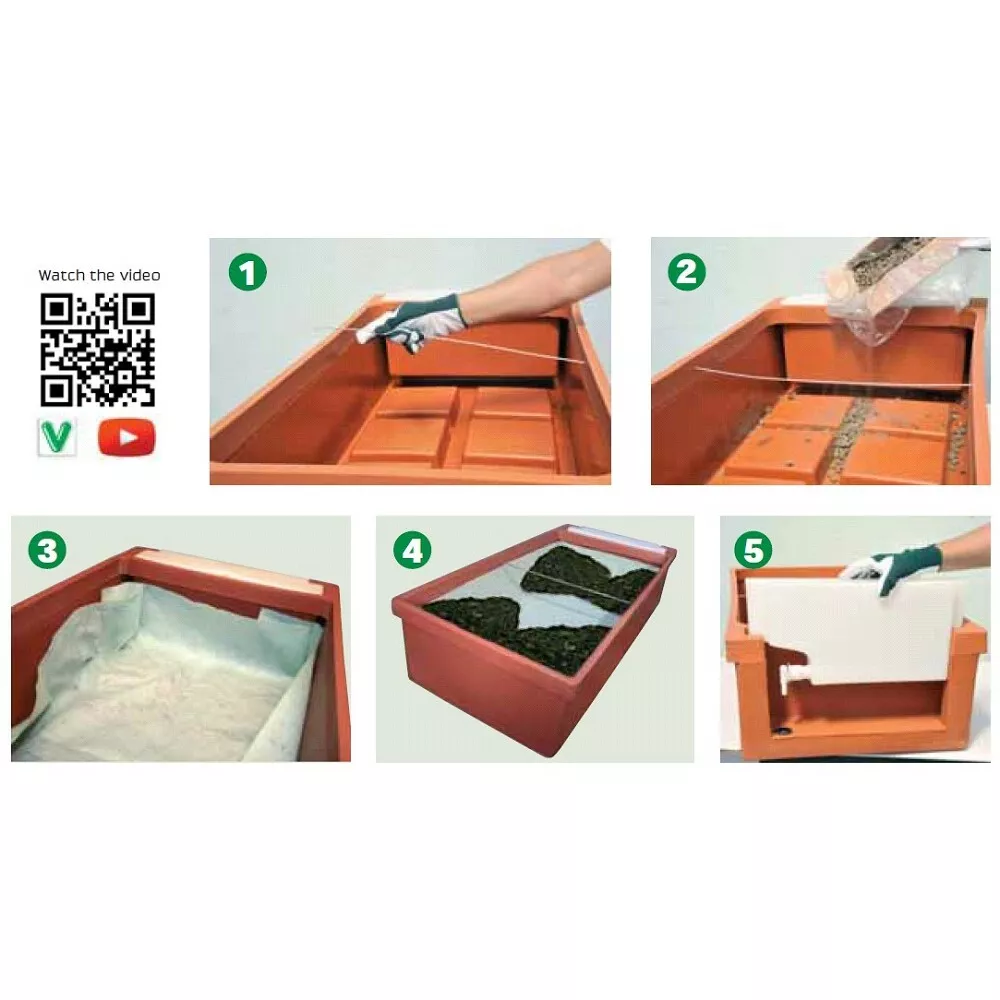 Watch the video

V

1

2

3

4

5