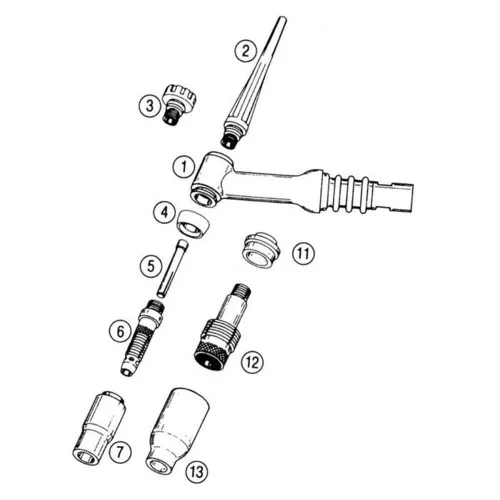 2
3
1
4
11
5
6
12
7
13