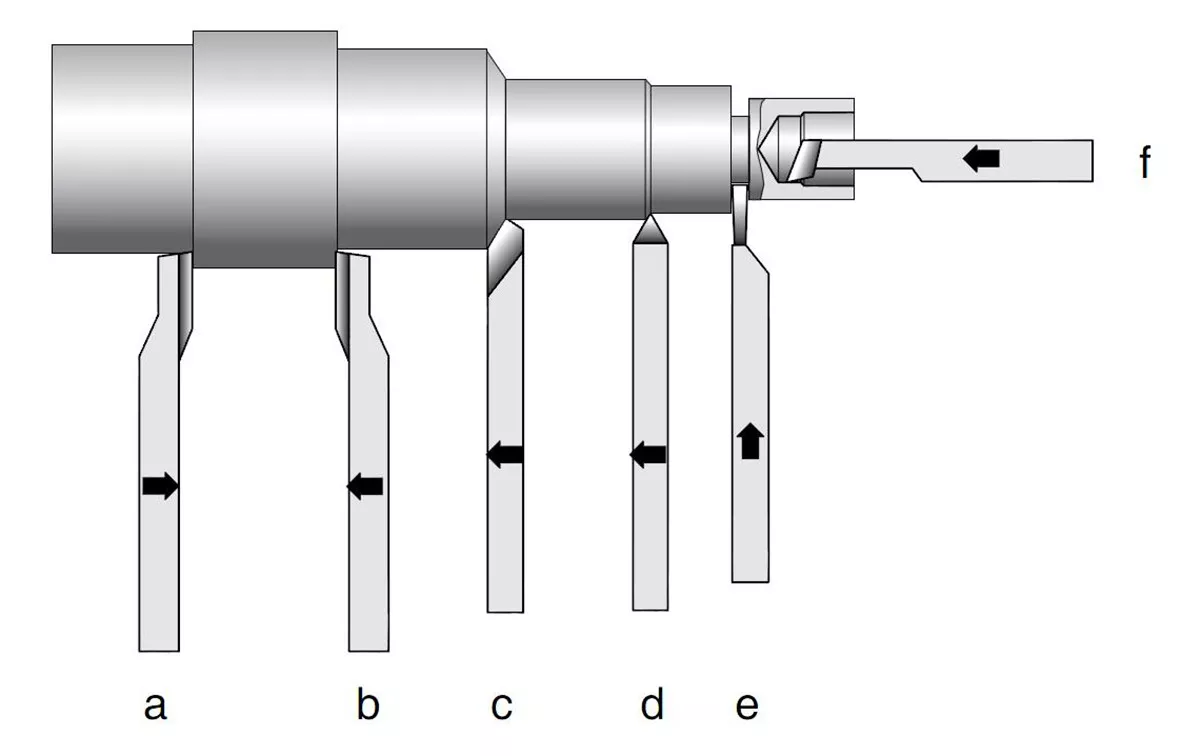 f

a b c d e