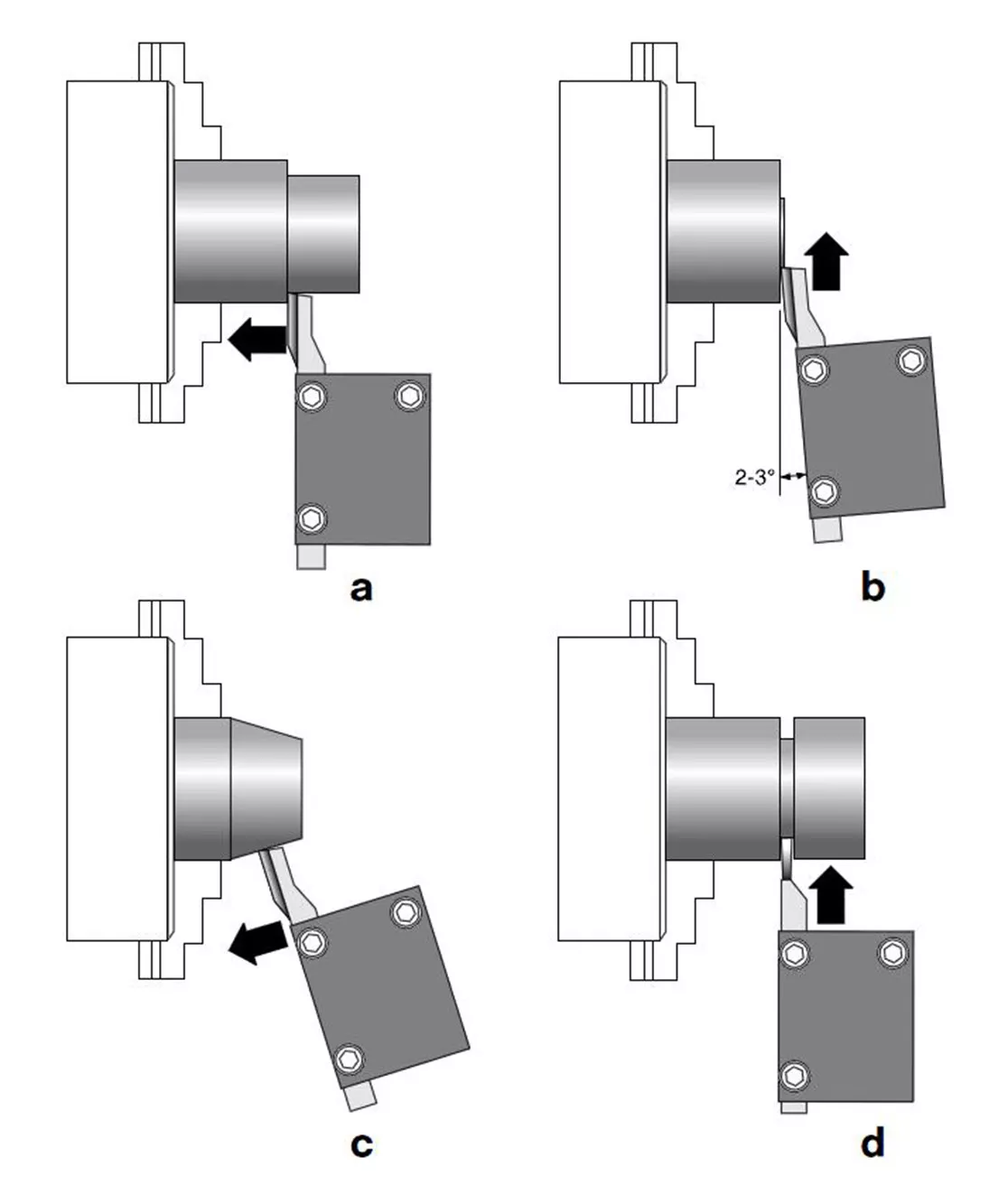 a

2-3°

b

c

d