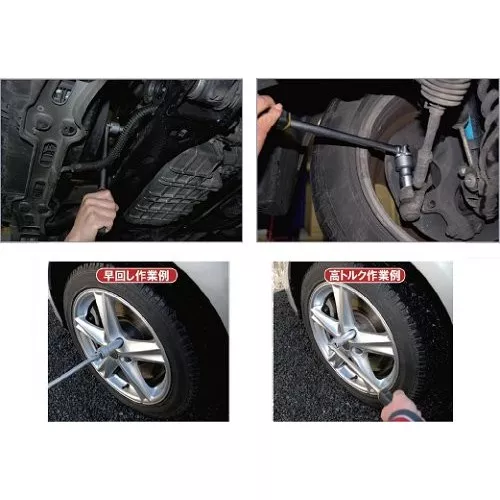 早回し作業例

高トルク作業例